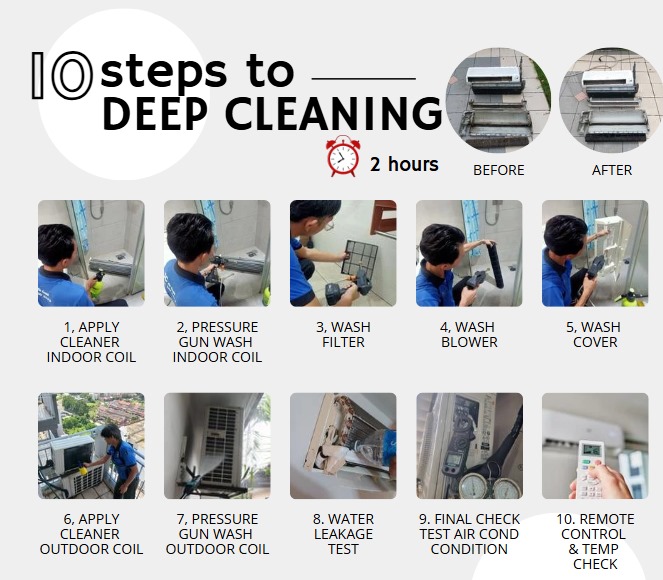 10 steps to
DEEP CLEANING

2 hours

BEFORE

AFTER

1, APPLY CLEANER INDOOR COIL

2, PRESSURE GUN WASH INDOOR COIL

3, WASH FILTER

4, WASH BLOWER

5, WASH COVER

6, APPLY CLEANER OUTDOOR COIL

7, PRESSURE GUN WASH OUTDOOR COIL

8. WATER LEAKAGE TEST

9. FINAL CHECK TEST AIR COND CONDITION

10. REMOTE CONTROL & TEMP CHECK